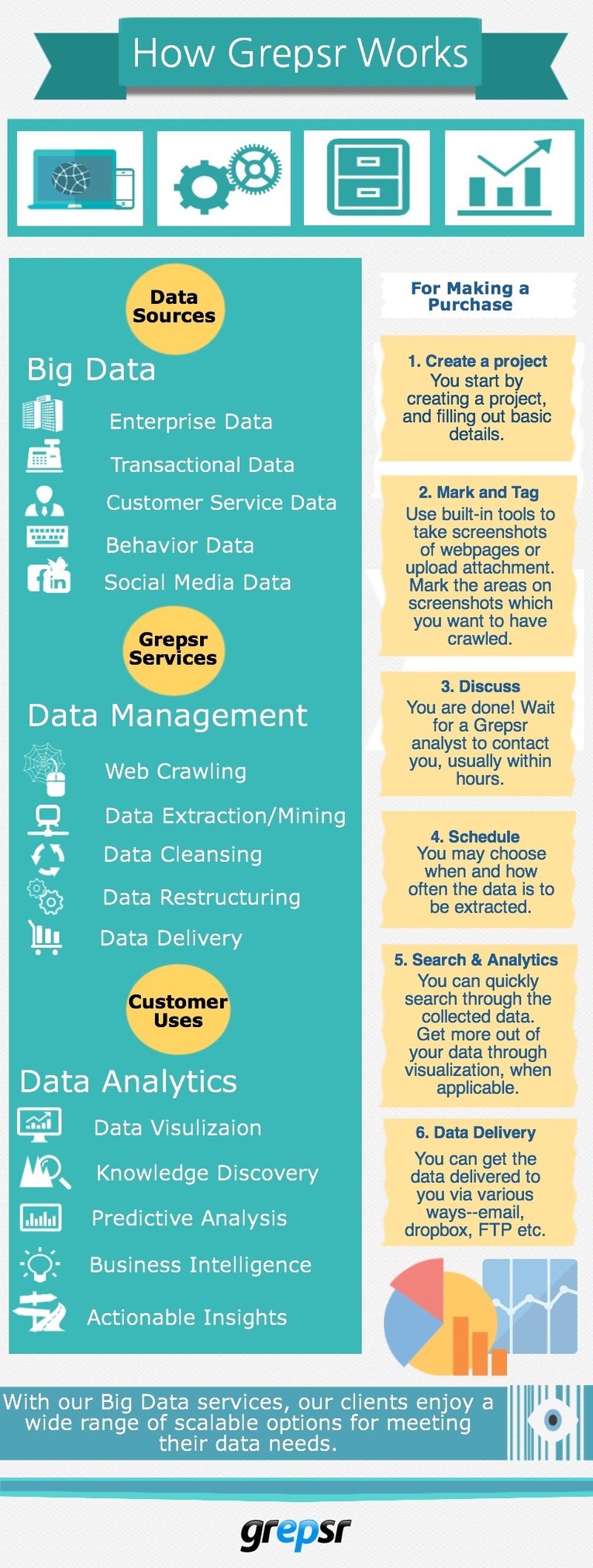 How Grepsr Works

Data Sources

Big Data

Enterprise Data

Transactional Data

Customer Service Data

Behavior Data

Social Media Data

Grepsr Services

Data Management

Web Crawling

Data Extraction/Mining

Data Cleansing

Data Restructuring

Data Delivery

Customer Uses

Data Analytics

Data Visulizaion

Knowledge Discovery

Predictive Analysis

Business Intelligence

Actionable Insights

For Making a Purchase

1. Create a project
You start by creating a project, and filling out basic details.

2. Mark and Tag
Use built-in tools to take screenshots of webpages or upload attachment. Mark the areas on screenshots which you want to have crawled.

3. Discuss
You are done! Wait for a Grepsr analyst to contact you, usually within hours.

4. Schedule
You may choose when and how often the data is to be extracted.

5. Search & Analytics
You can quickly search through the collected data. Get more out of your data through visualization, when applicable.

6. Data Delivery
You can get the data delivered to you via various ways--email, dropbox, FTP etc.

With our Big Data services, our clients enjoy a wide range of scalable options for meeting their data needs.

grepsr